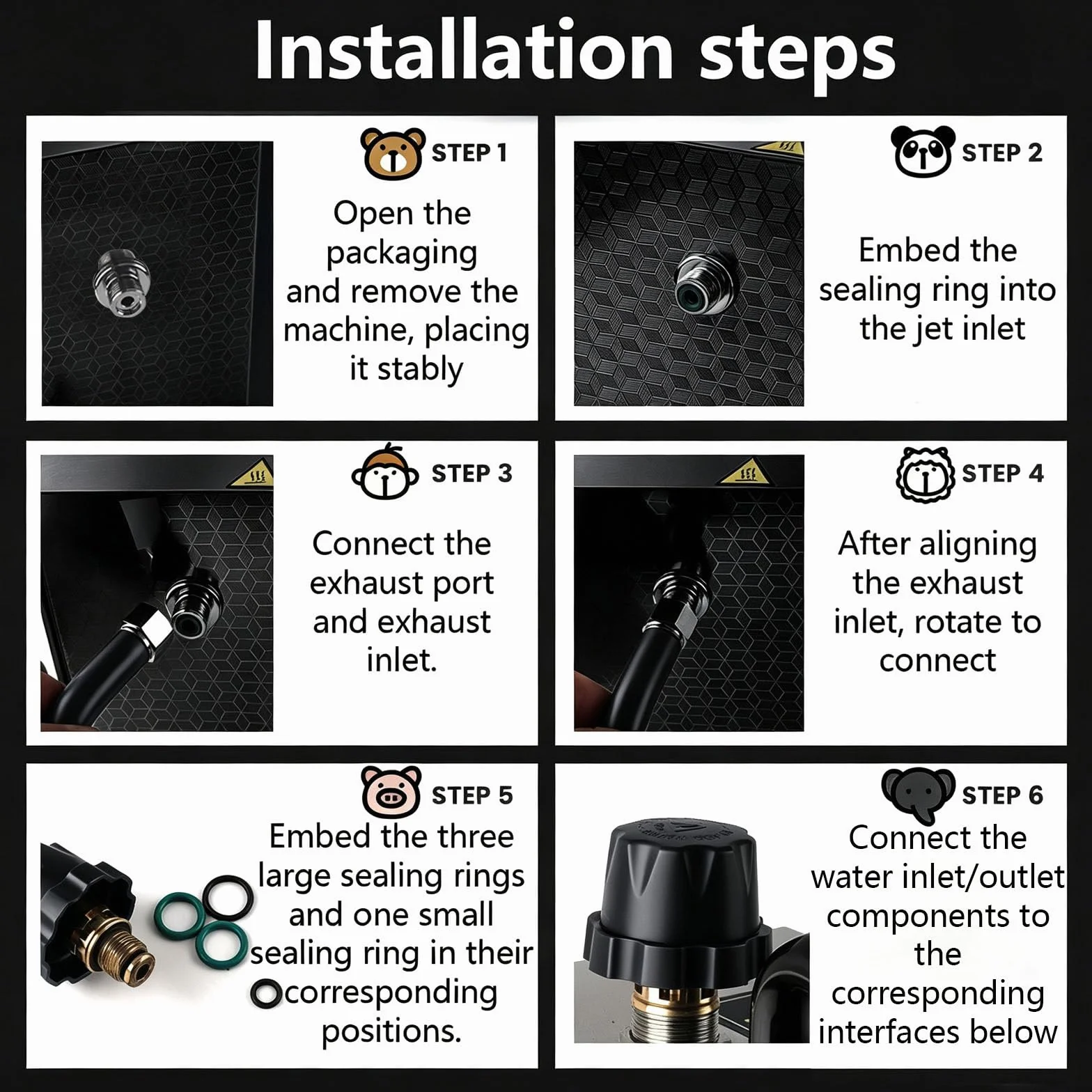 Installation steps

STEP 1

Open the packaging and remove the machine, placing it stably

STEP 2

Embed the sealing ring into the jet inlet

STEP 3

Connect the exhaust port and exhaust inlet.

STEP 4

After aligning the exhaust inlet, rotate to connect

STEP 5

Embed the three large sealing rings and one small sealing ring in their corresponding positions.

STEP 6

Connect the water inlet/outlet components to the corresponding interfaces below